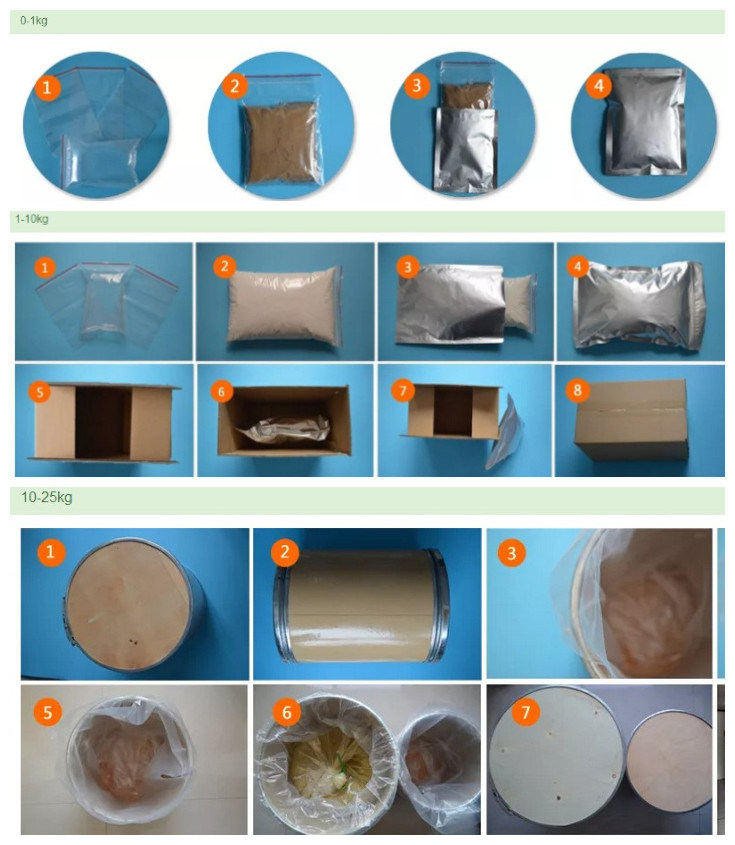 0-1kg

1 2 3 4

1-10kg

1 2 3 4

5 6 7 8

10-25kg

1 2 3

5 6 7